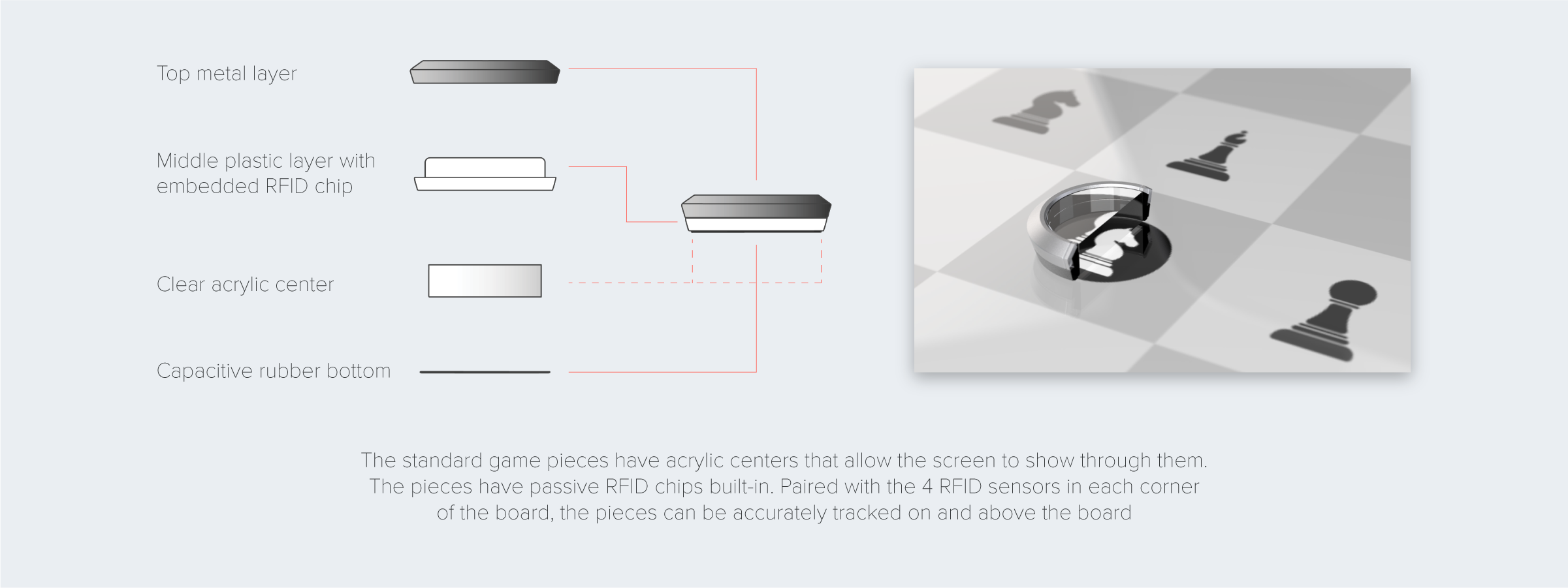 Top metal layer

Middle plastic layer with embedded RFID chip

Clear acrylic center

Capacitive rubber bottom

The standard game pieces have acrylic centers that allow the screen to show through them. The pieces have passive RFID chips built-in. Paired with the 4 RFID sensors in each corner of the board, the pieces can be accurately tracked on and above the board